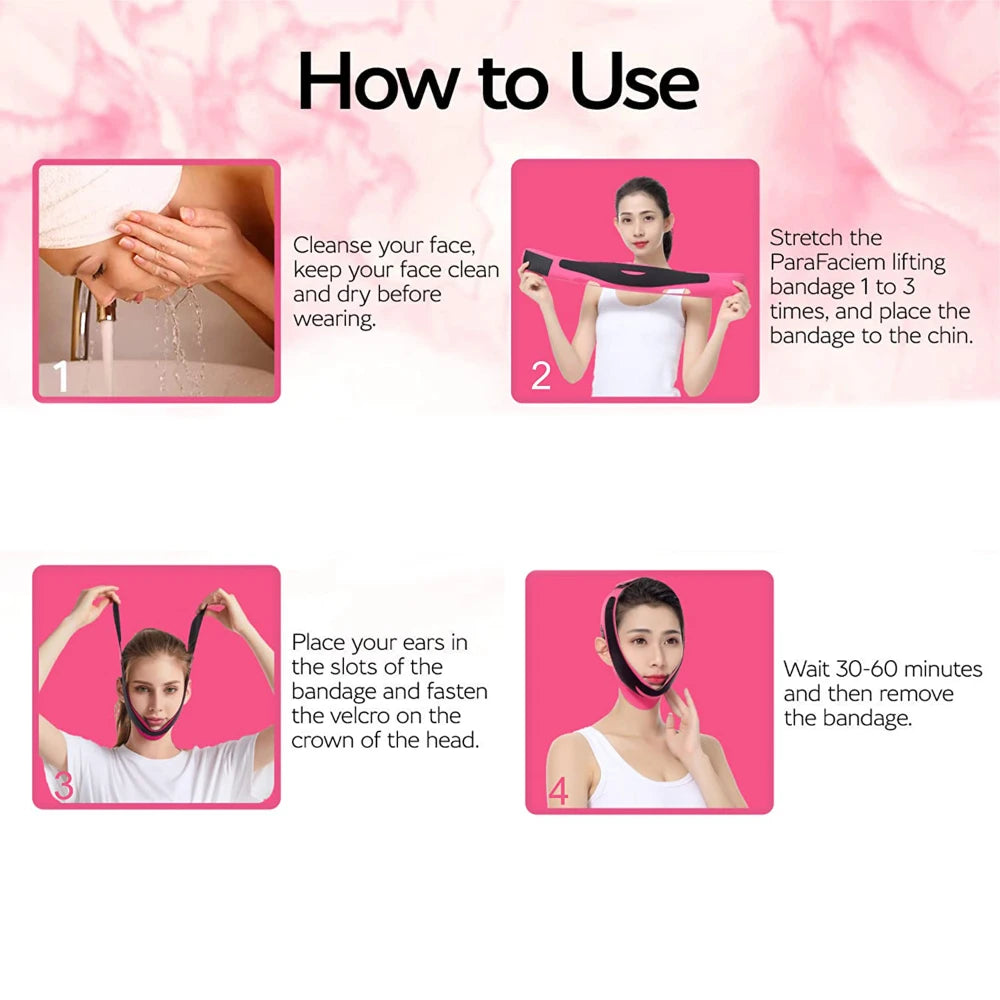 How to Use

1

Cleanse your face, keep your face clean and dry before wearing.

2

Stretch the ParaFaciem lifting bandage 1 to 3 times, and place the bandage to the chin.

3

Place your ears in the slots of the bandage and fasten the velcro on the crown of the head.

4

Wait 30-60 minutes and then remove the bandage.