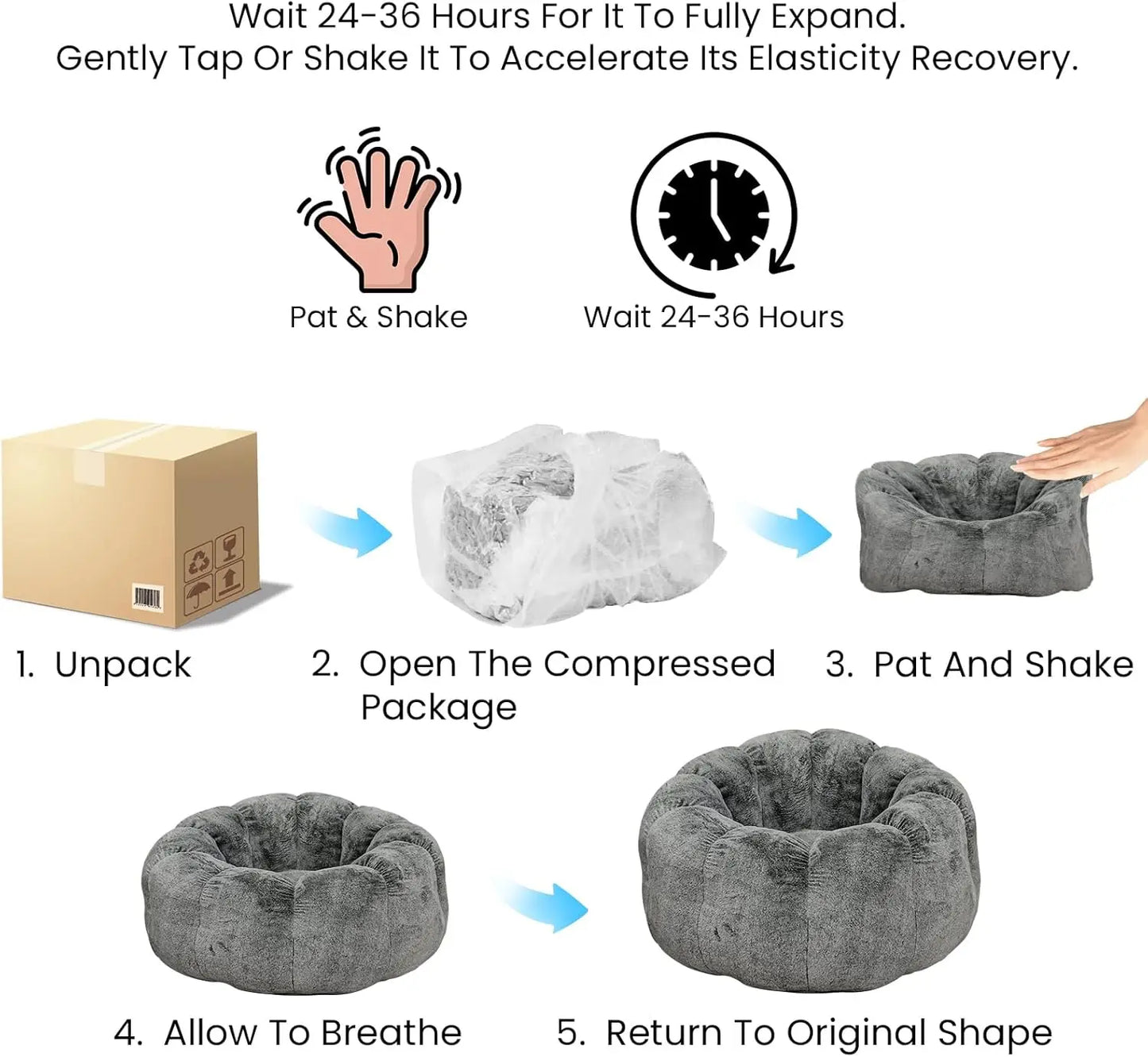 Wait 24-36 Hours For It To Fully Expand.
Gently Tap Or Shake It To Accelerate Its Elasticity Recovery.

Pat & Shake

Wait 24-36 Hours

1. Unpack

2. Open The Compressed Package

3. Pat And Shake

4. Allow To Breathe

5. Return To Original Shape